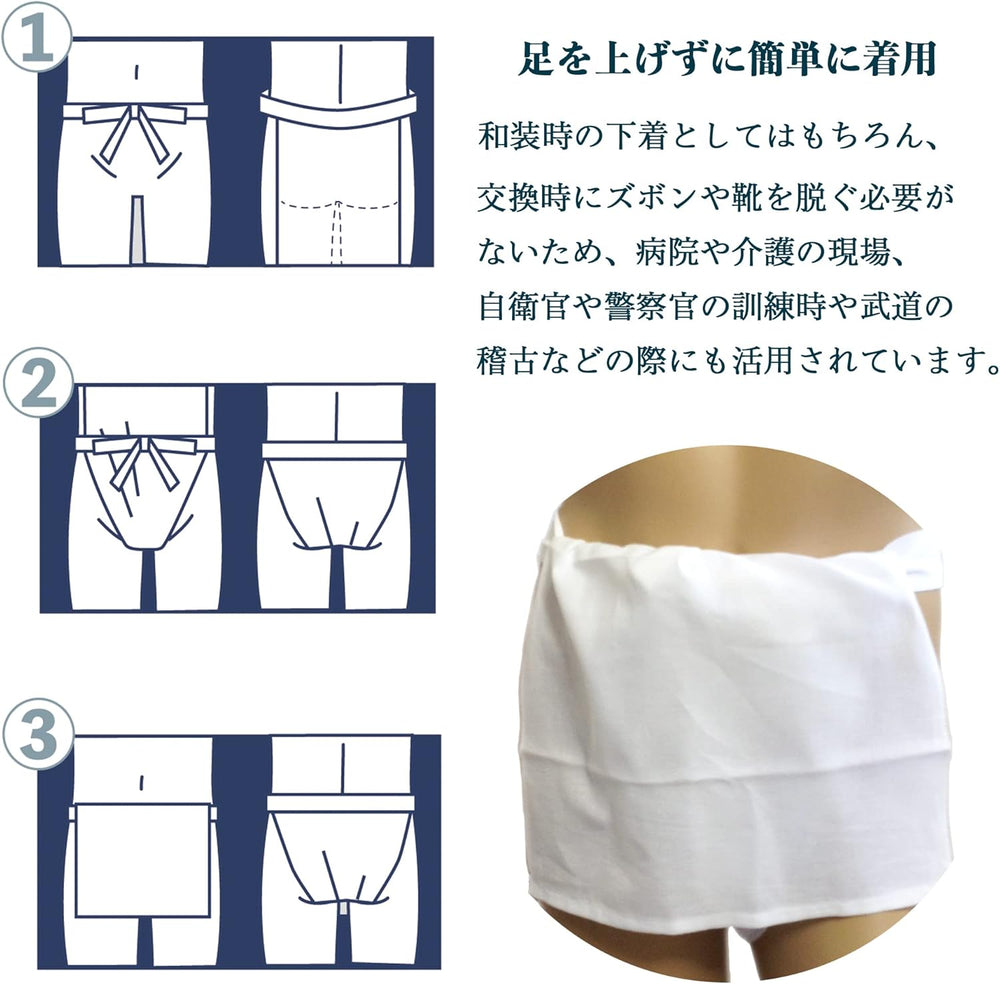 1

2

3

足を上げずに簡単に着用

和装時の下着としてはもちろん、交換時にズボンや靴を脱ぐ必要がないため、病院や介護の現場、自衛官や警察官の訓練時や武道の稽古などの際にも活用されています。