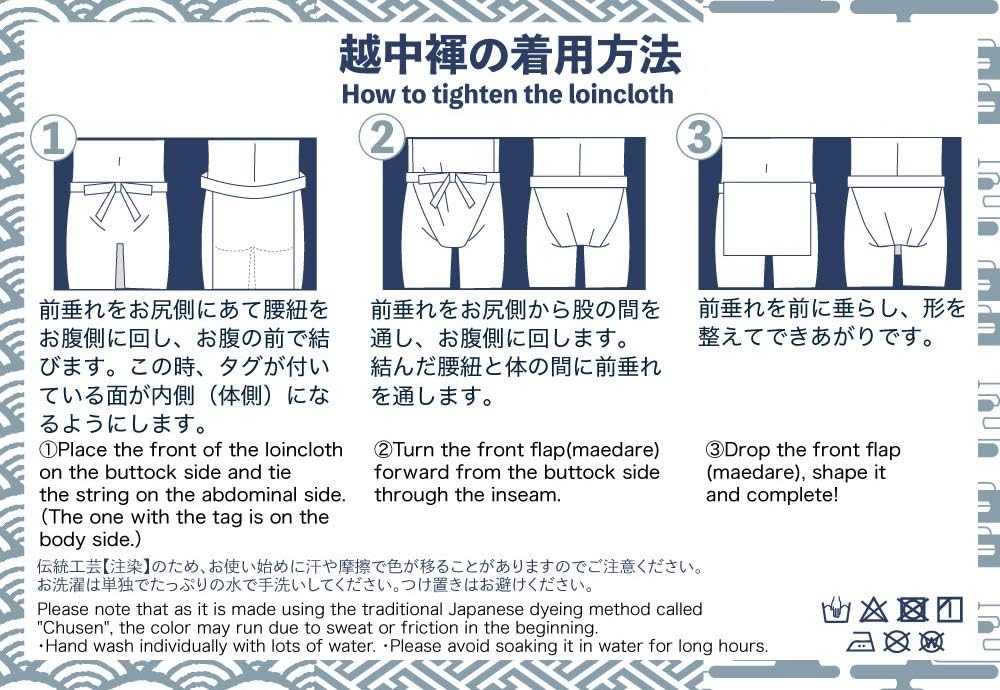 越中褌の着用方法
How to tighten the loincloth

1

前垂れをお尻側にあて腰紐をお腹側に回し、お腹の前で結びます。この時、タグが付いている面が内側（体側）になるようにします。

①Place the front of the loincloth on the buttock side and tie the string on the abdominal side. (The one with the tag is on the body side.)

2

前垂れをお尻側から股の間を通し、お腹側に回します。結んだ腰紐と体の間に前垂れを通します。

②Turn the front flap(maedare) forward from the buttock side through the inseam.

3

前垂れを前に垂らし、形を整えてできあがりです。

③Drop the front flap (maedare), shape it and complete!

伝統工芸【注染】のため、お使い始めに汗や摩擦で色が移ることがありますのでご注意ください。
お洗濯は単独でたっぷりの水で手洗いしてください。つけ置きはお避けください。

Please note that as it is made using the traditional Japanese dyeing method called "Chusen", the color may run due to sweat or friction in the beginning.
・Hand wash individually with lots of water. ・Please avoid soaking it in water for long hours.